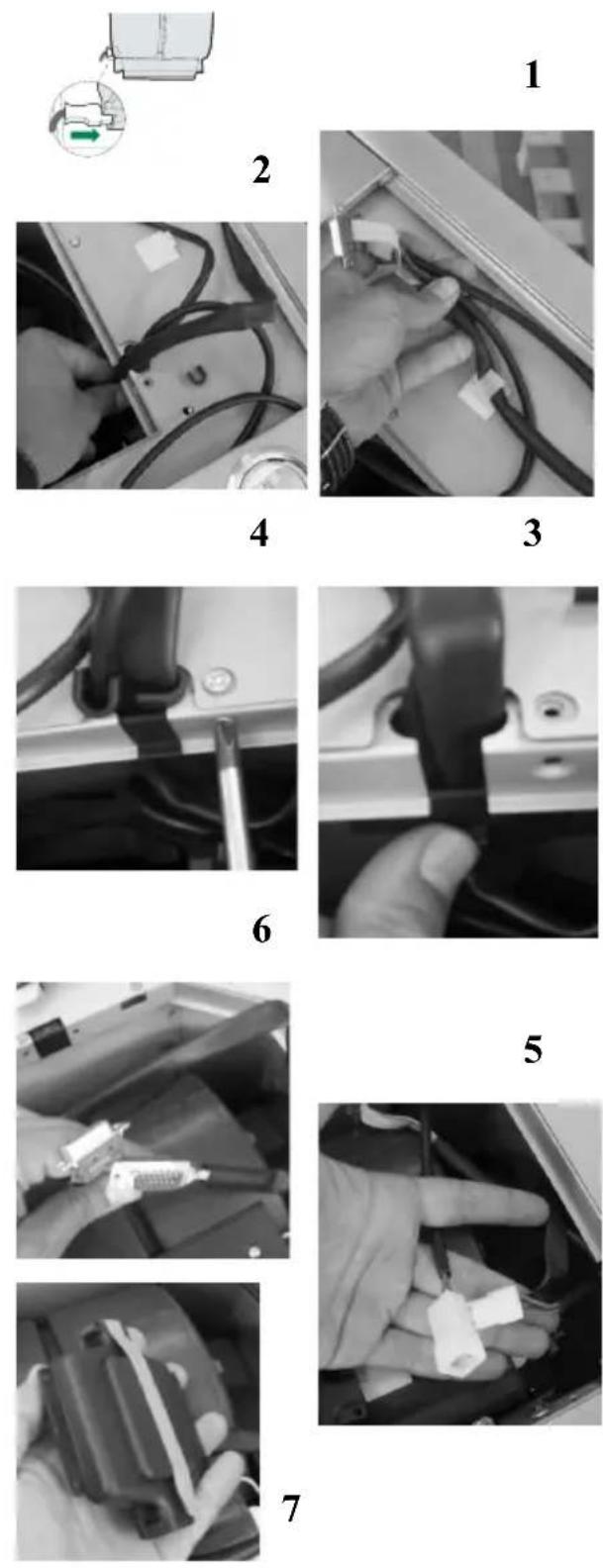 1

2

4

3

6

5

7