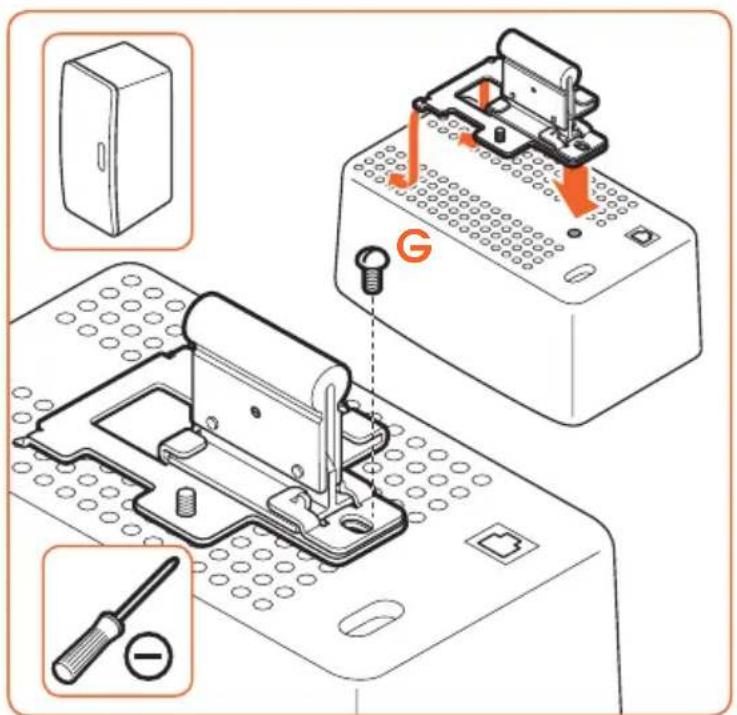 G