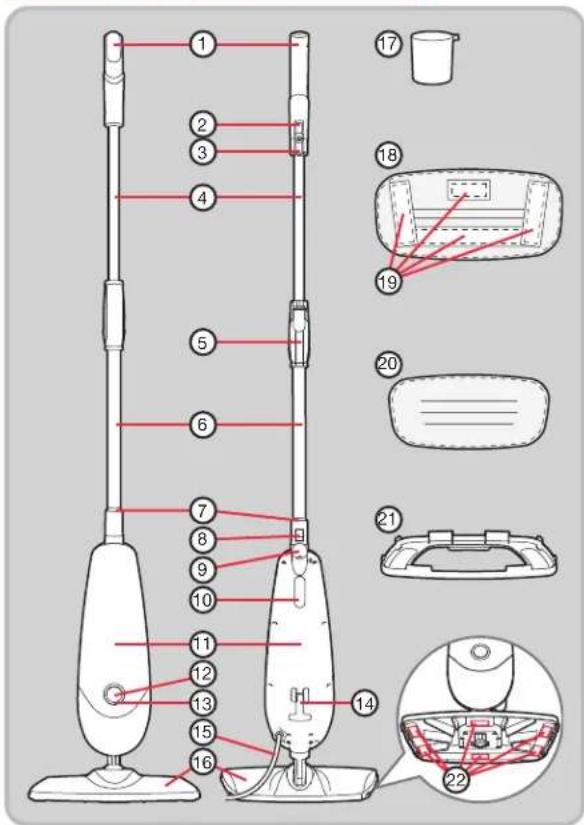 1
2
3
4
5
6
7
8
9
10
11
12
13
14
15
16
17
18
19
20
21
22