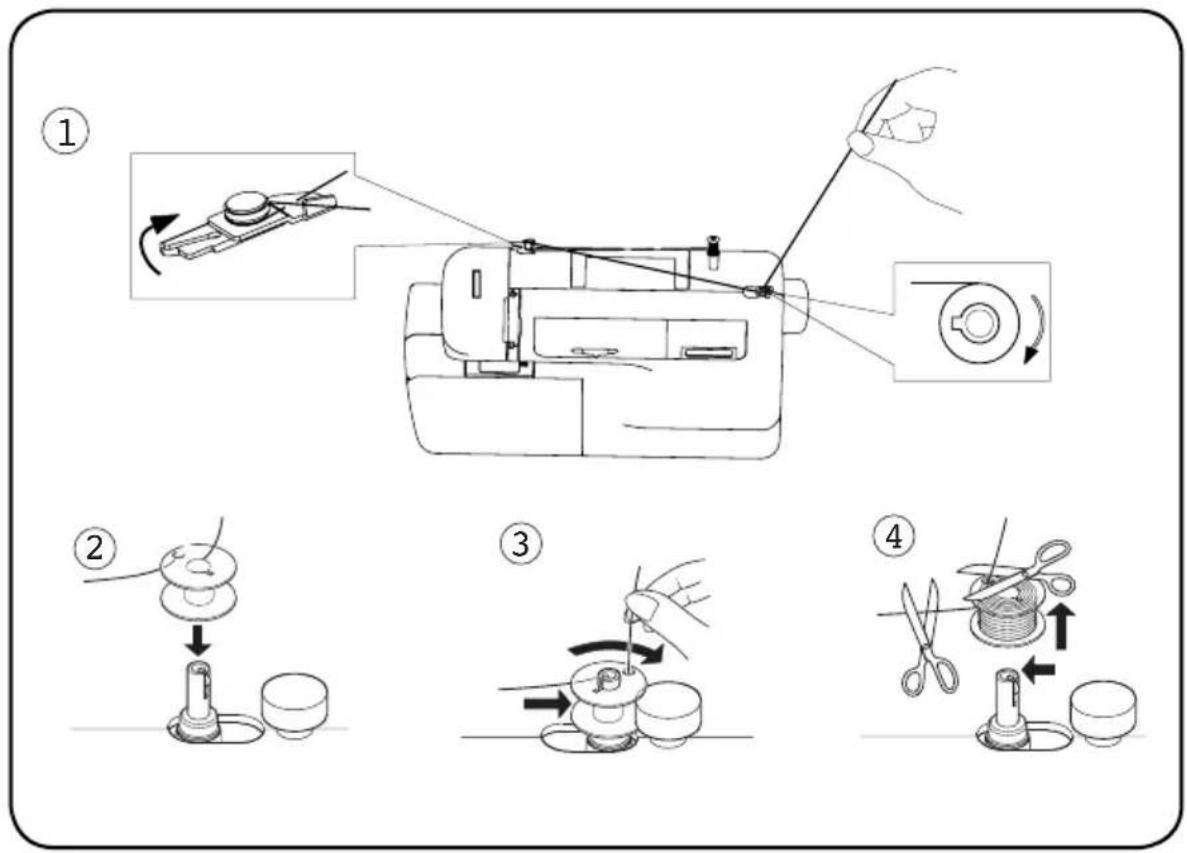 1

2

3

4