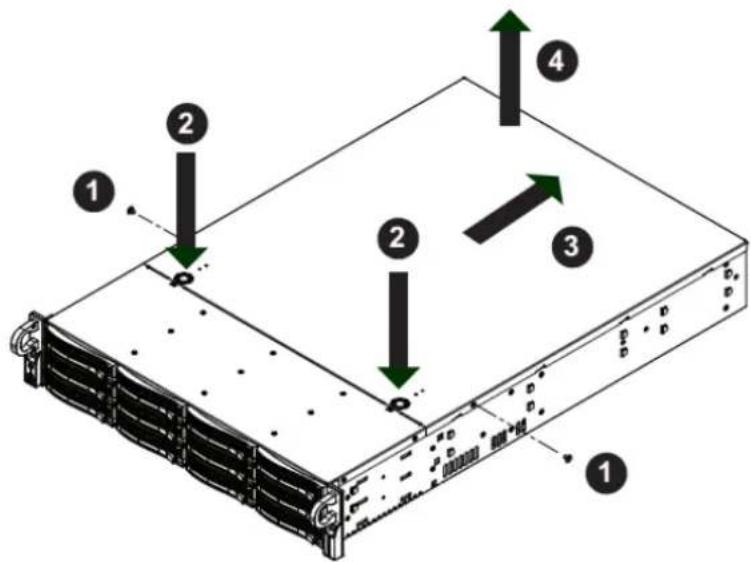 4
2
1
2
3
1