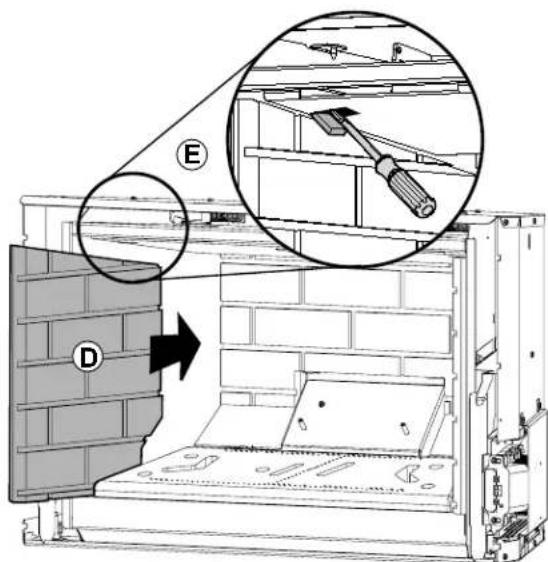 E

D