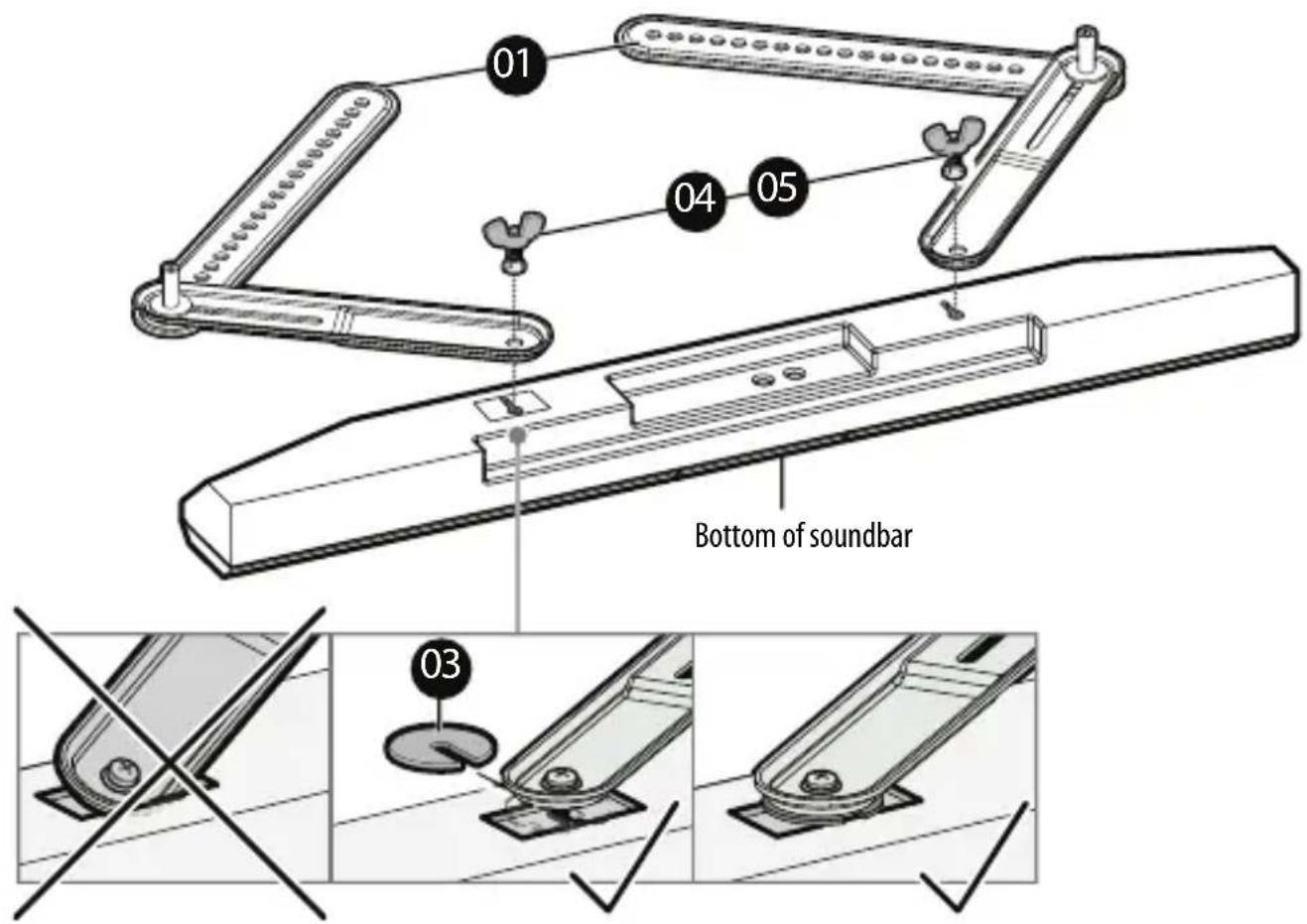 01

04

05

Bottom of soundbar

03