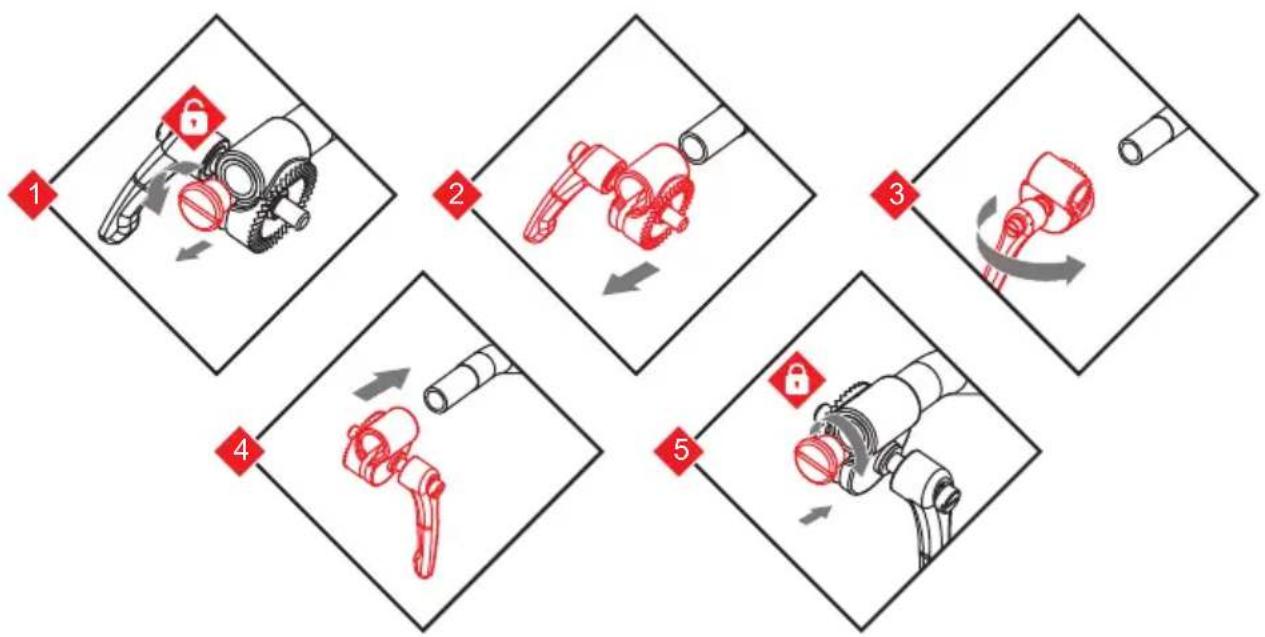 1
2
3
4
5