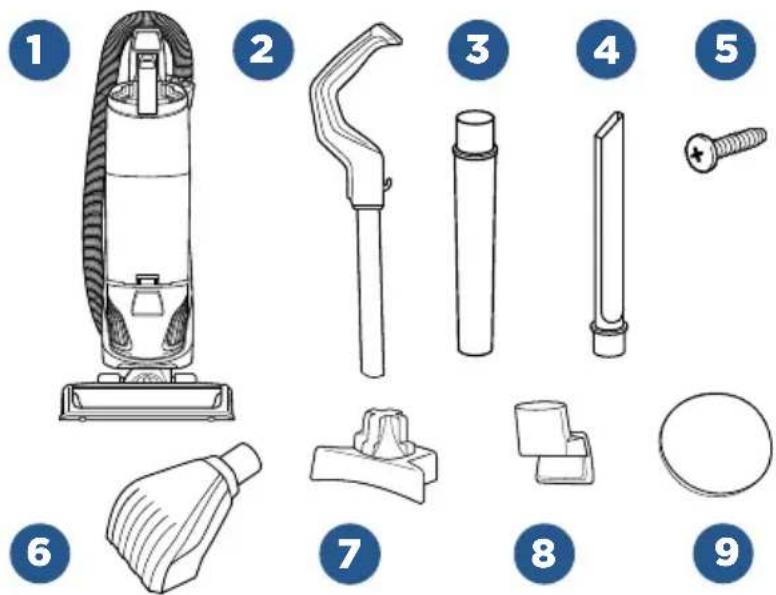 1
2
3
4
5
6
7
8
9