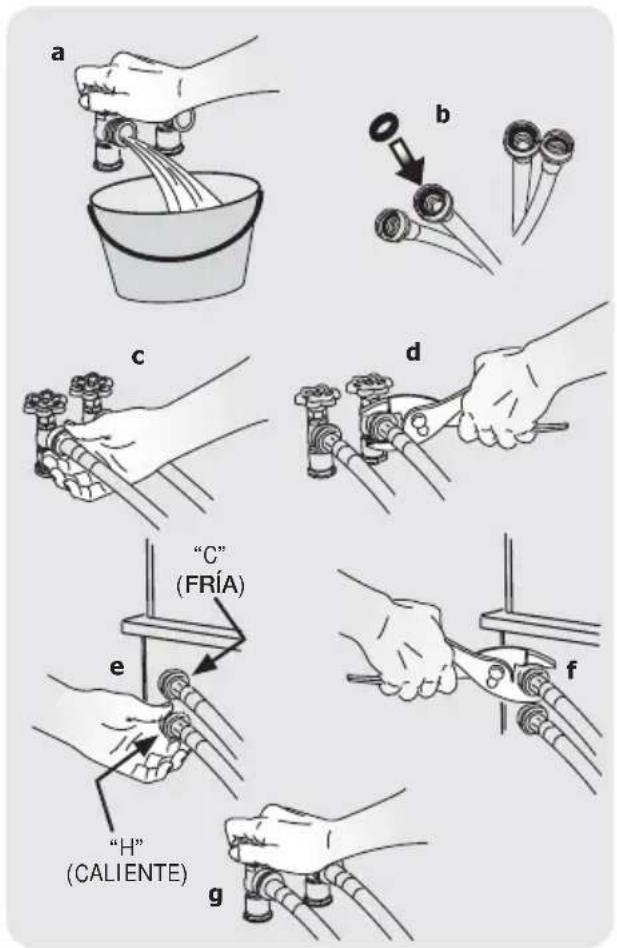 a

b

c

d

"C"
(FRÍA)

e

f

"H"
(CALIENTE)

g