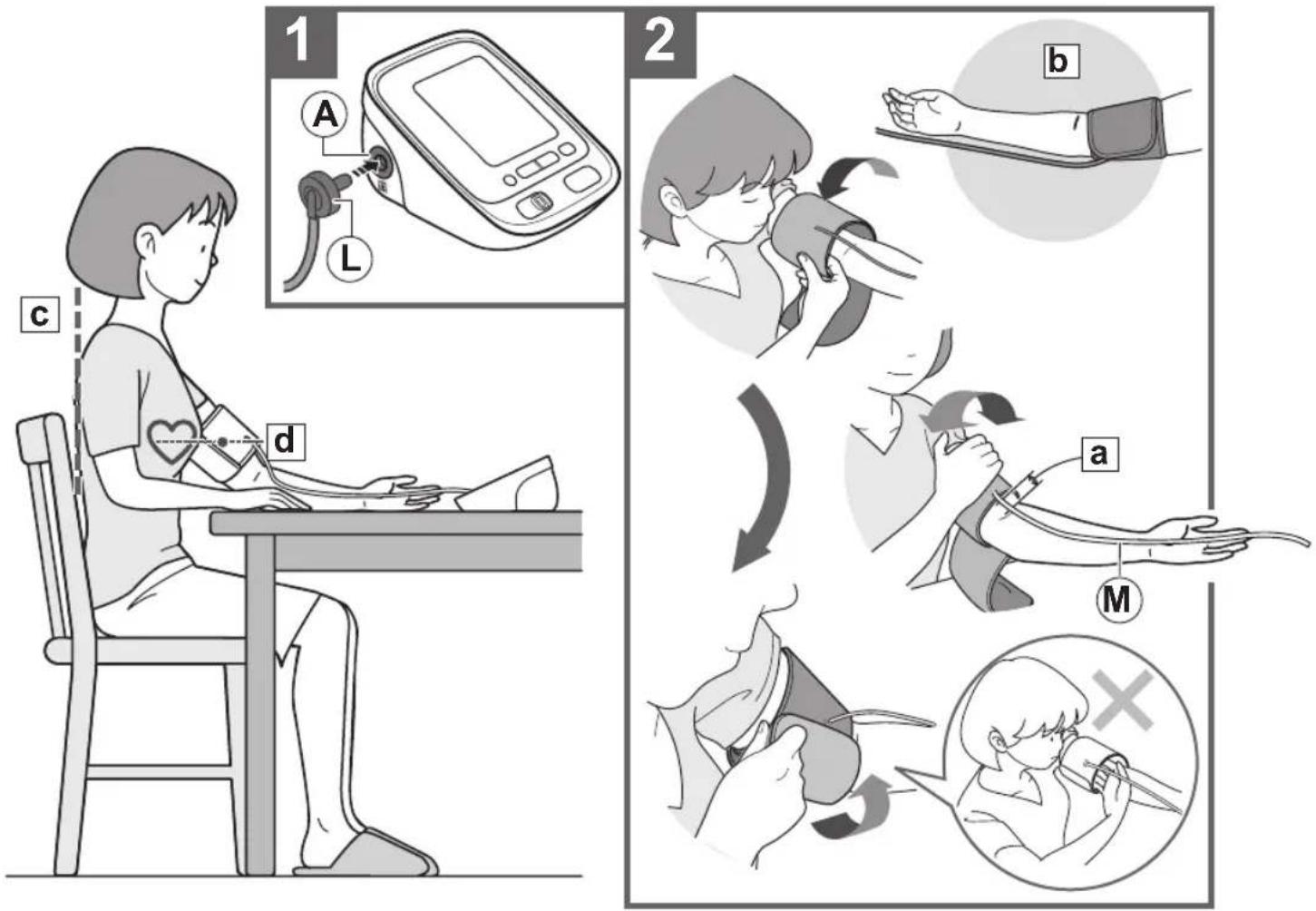 1
A
L
c
d
2
b
a
M