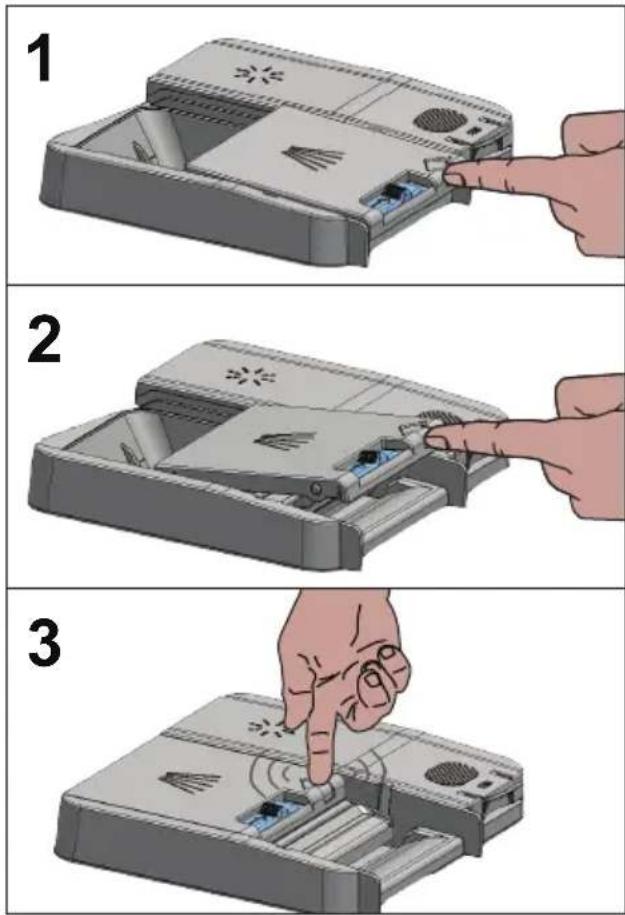 1

2

3