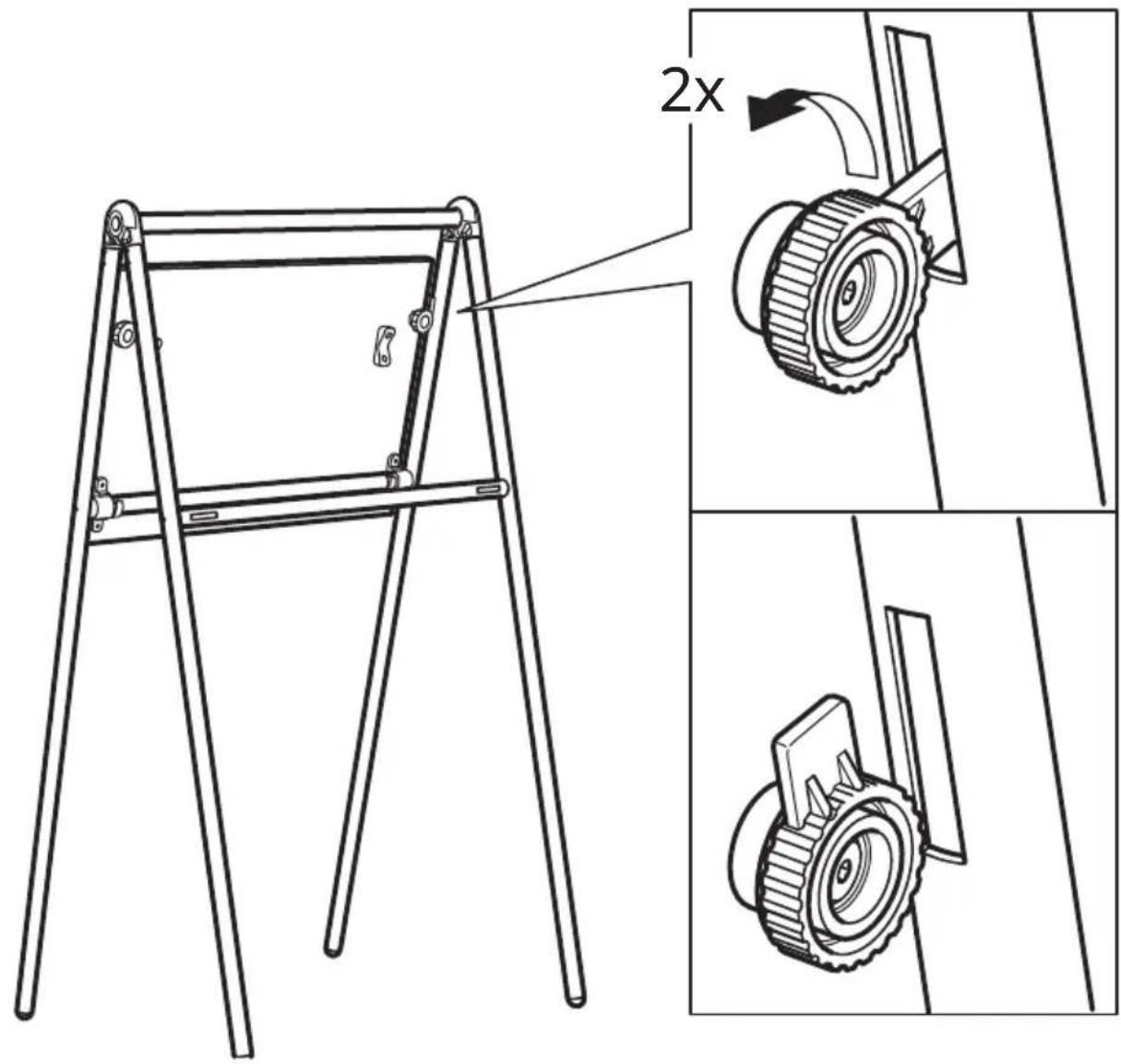 2x