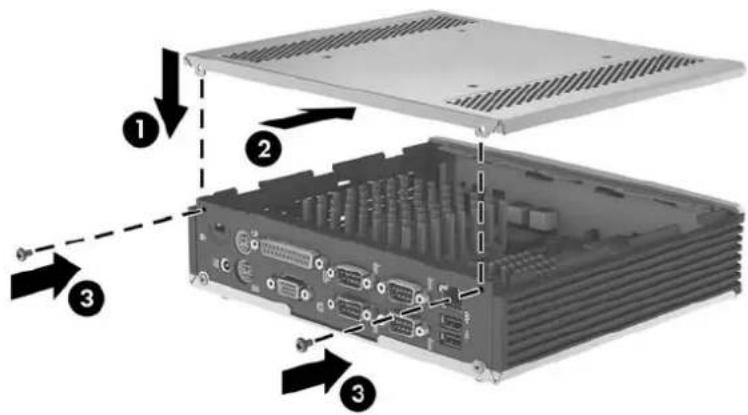 1
2
3
3