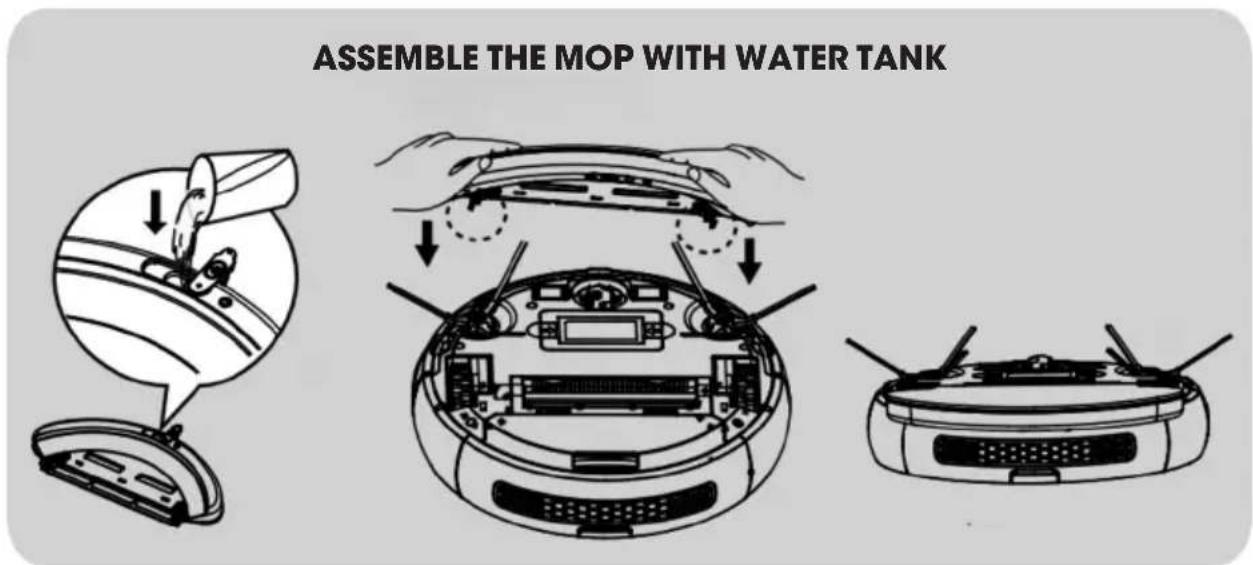 ASSEMBLE THE MOP WITH WATER TANK