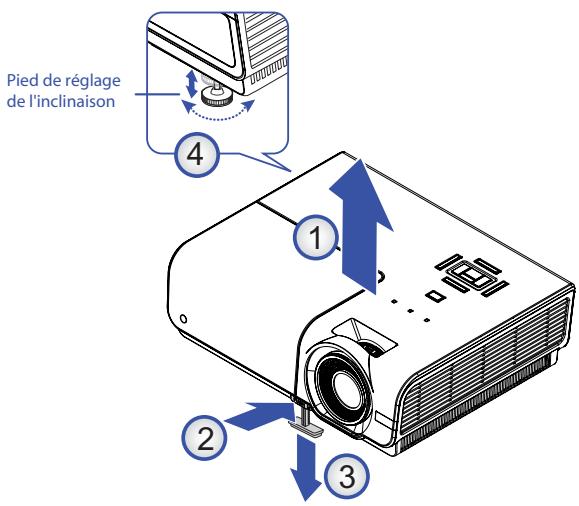 Pied de réglage de l'inclinaison

4

1

2

3