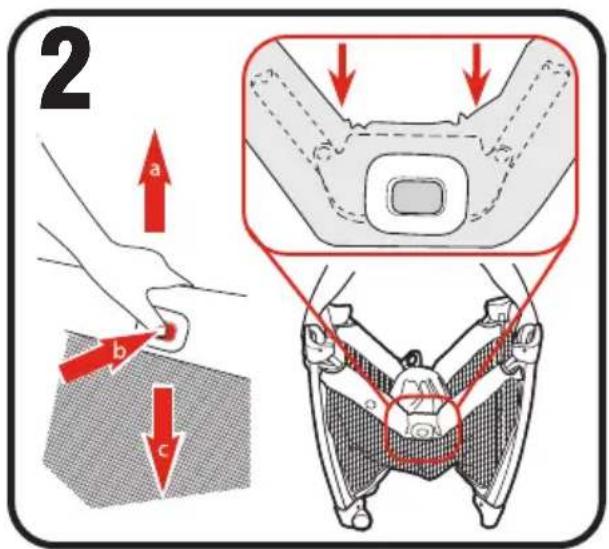 2

a

b

c