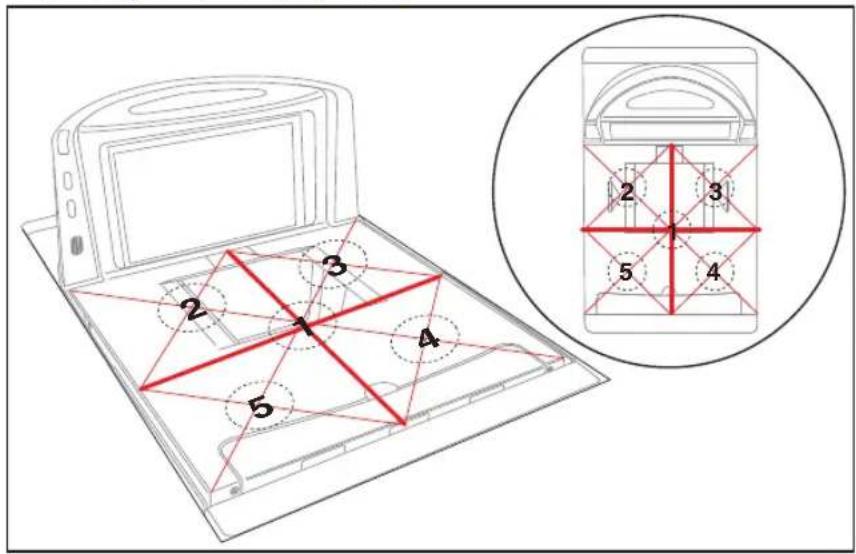 2
3
1
4
5

2
3
1
5
4