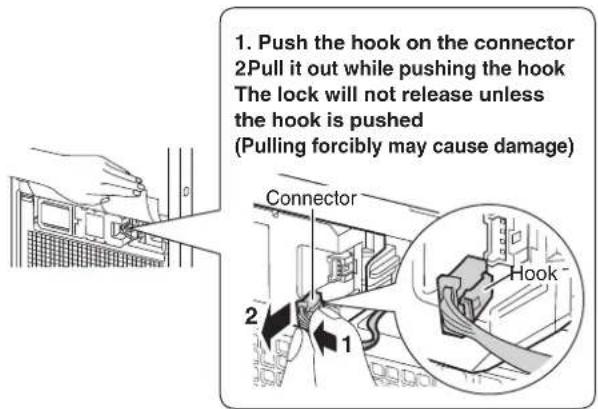 1. Push the hook on the connector
2Pull it out while pushing the hook
The lock will not release unless the hook is pushed
(Pulling forcibly may cause damage)

Connector

Hook

2

1