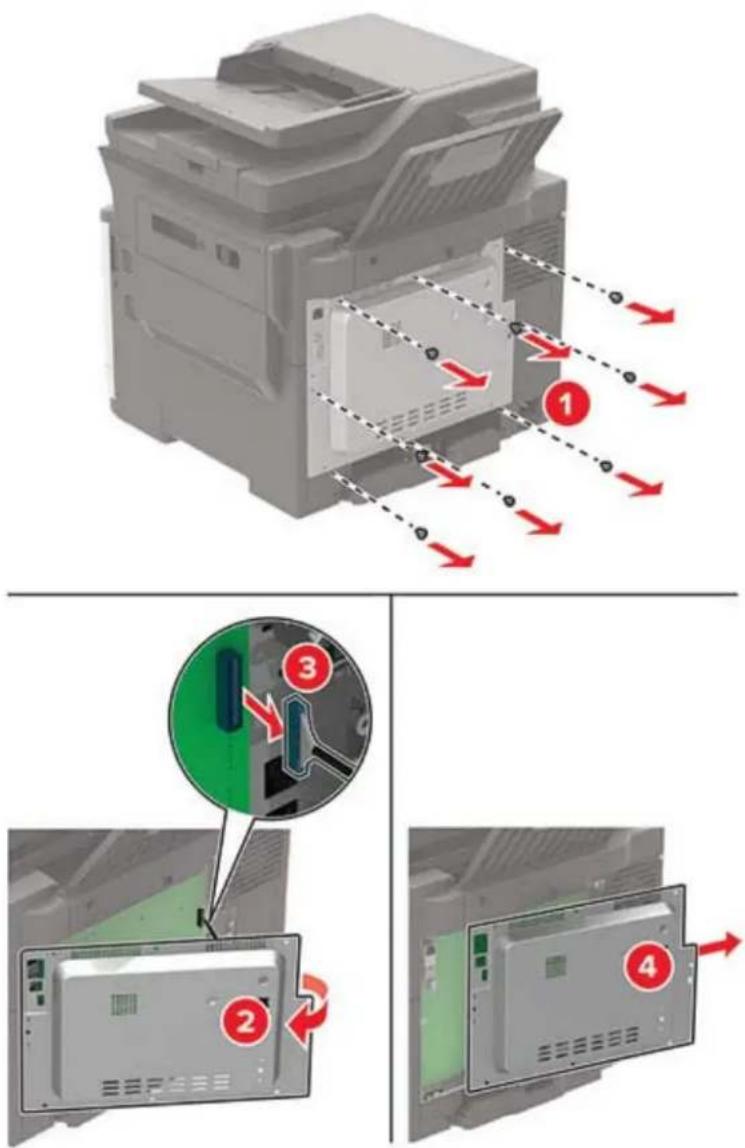 1

3

2

4