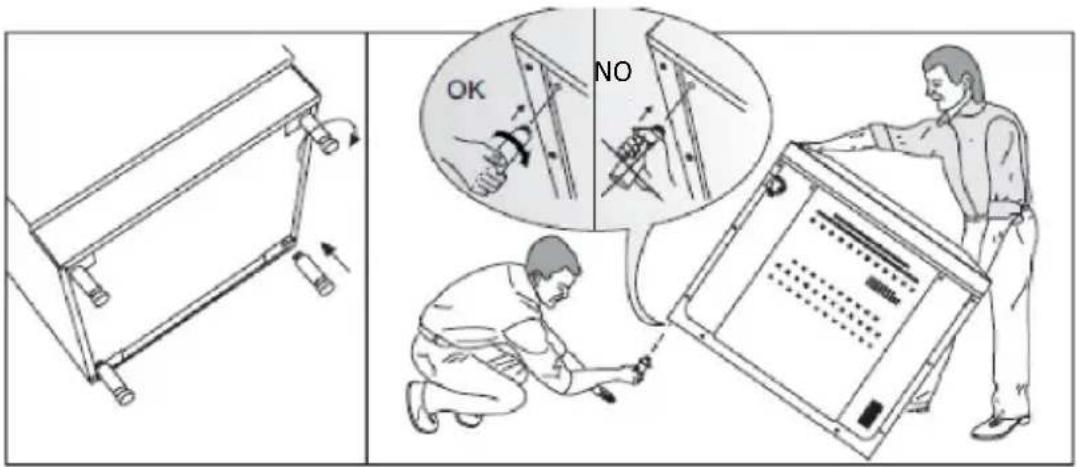 OK

NO