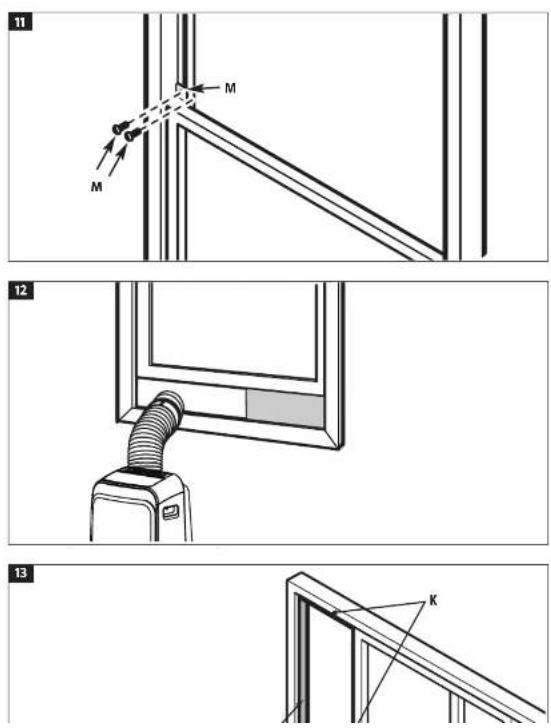 11

M

M

12

13

K