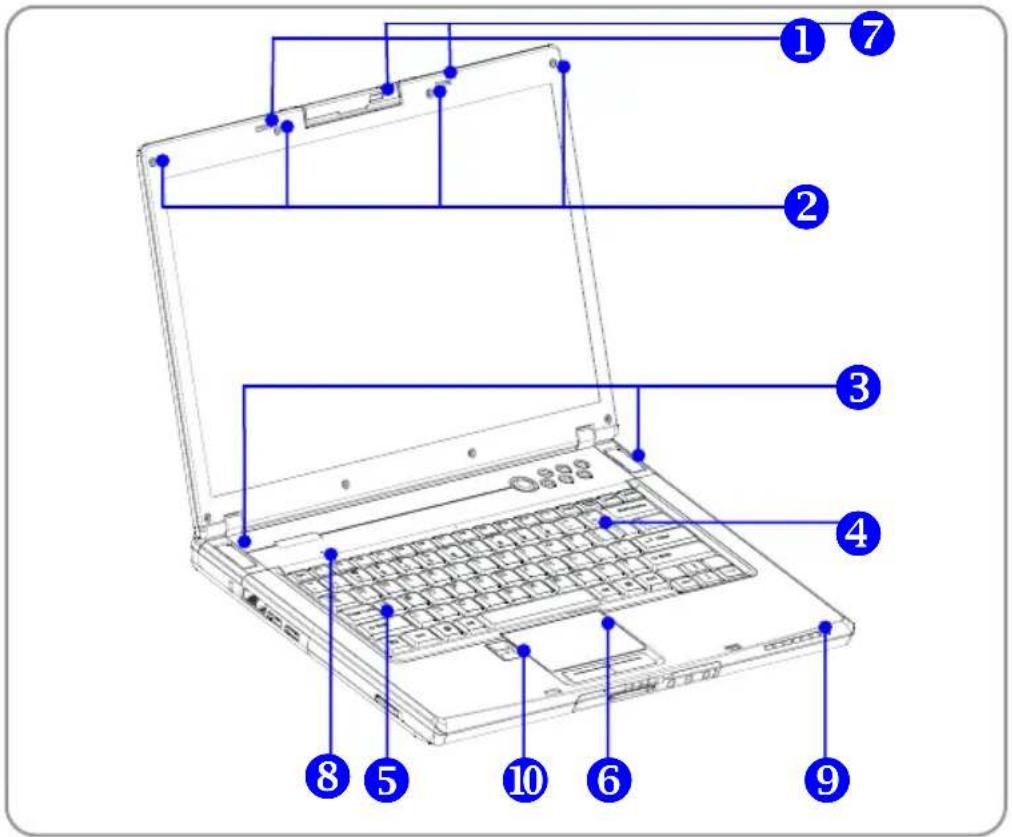 1
7
2
3
4
8
5
10
6
9