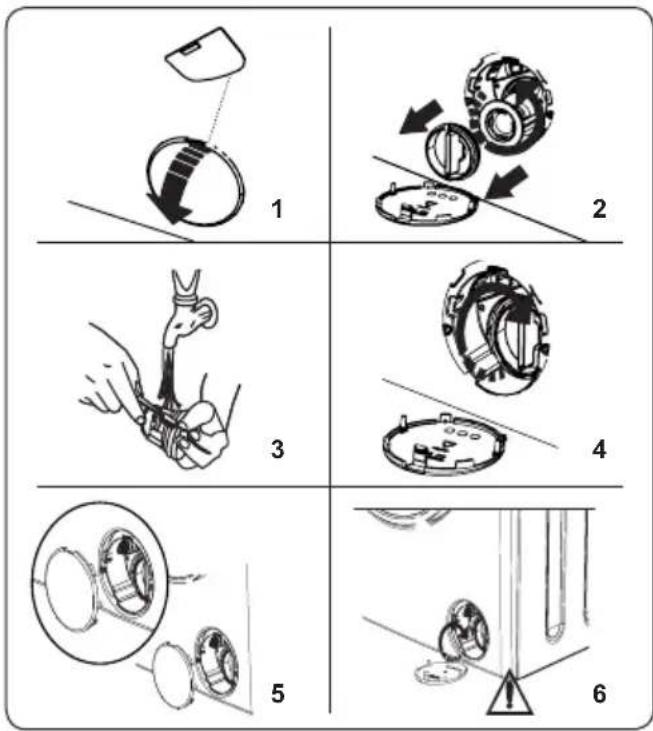 1
2
3
4
5
6