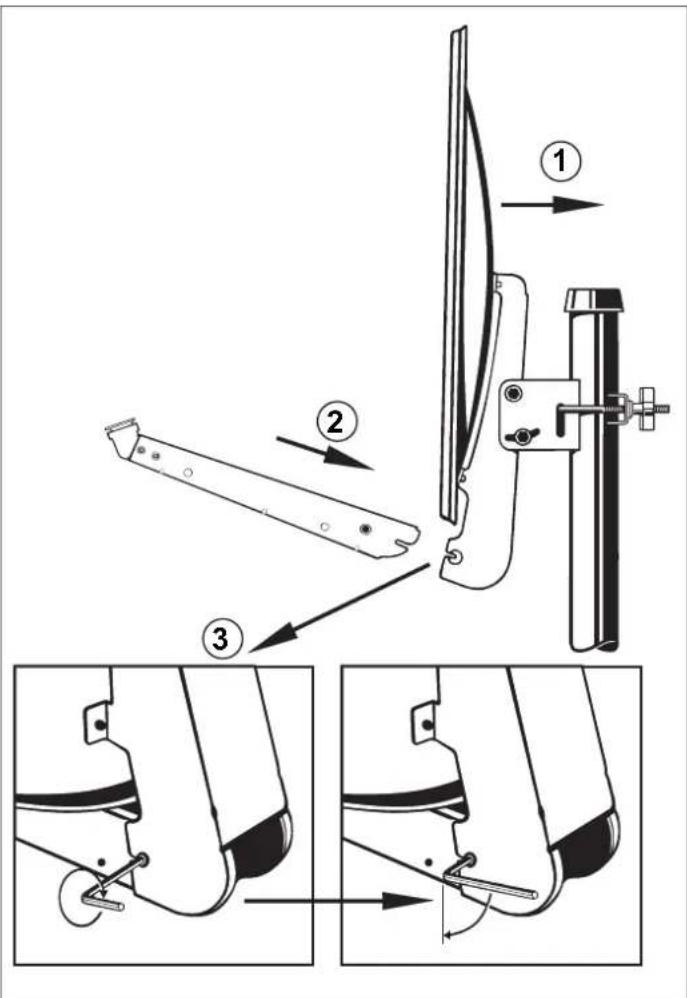 1
2
3