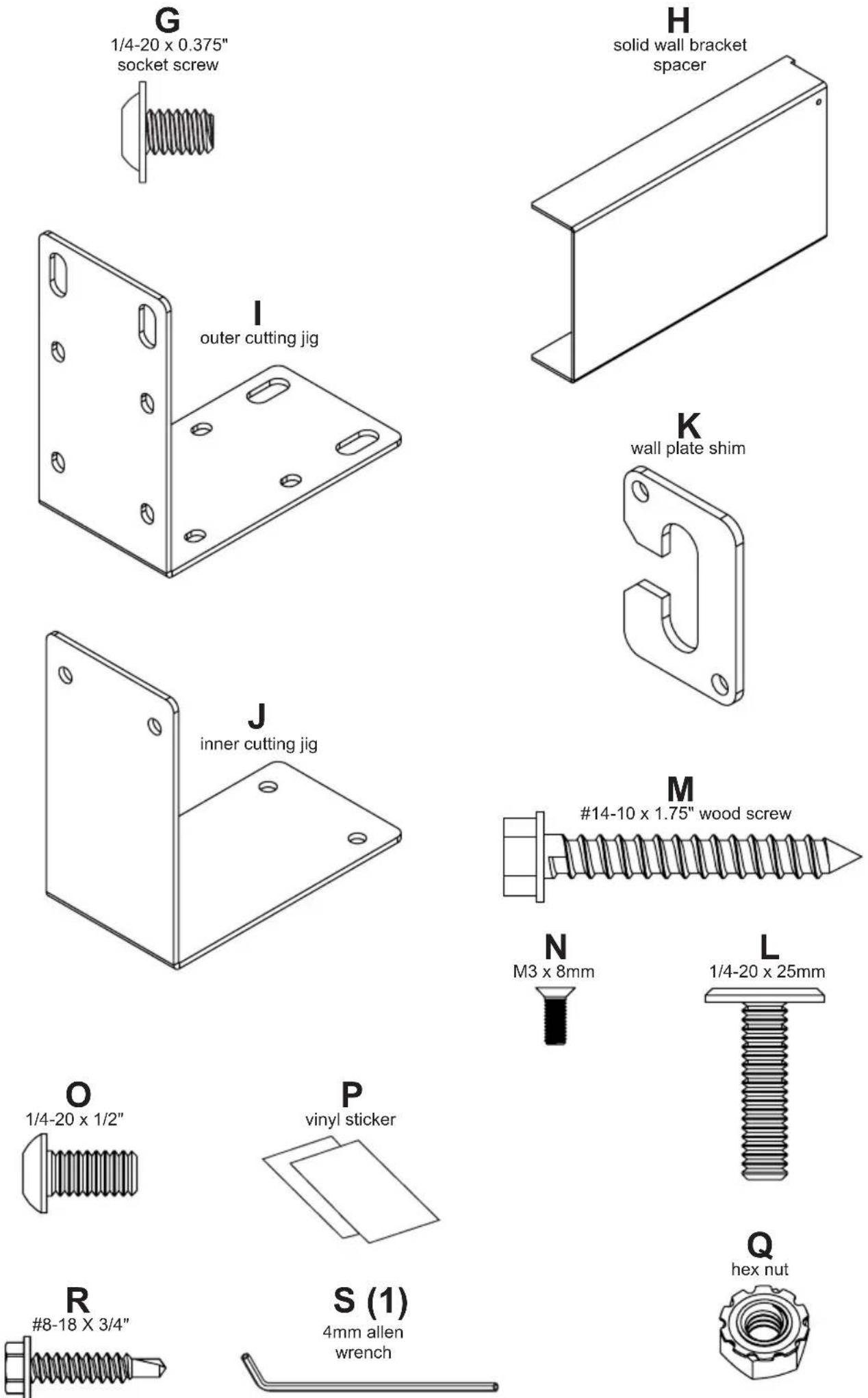 G
1/4-20 x 0.375"
socket screw

H
solid wall bracket
spacer

I
outer cutting jig

K
wall plate shim

J
inner cutting jig

M
#14-10 x 1.75" wood screw

N
M3 x 8mm

L
1/4-20 x 25mm

O
1/4-20 x 1/2"

P
vinyl sticker

Q
hex nut

R
#8-18 X 3/4"

S (1)
4mm allen
wrench