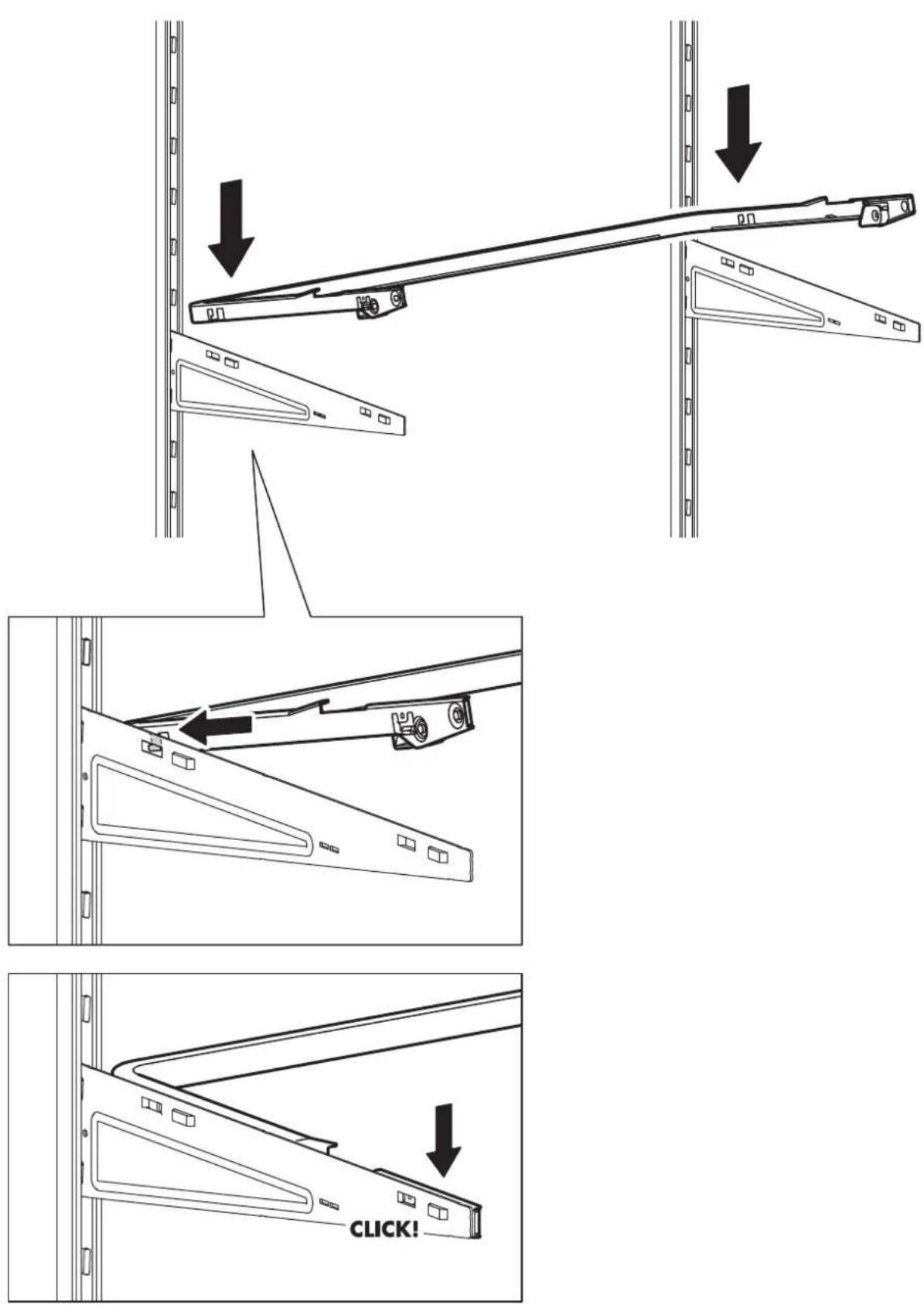 CLICK!