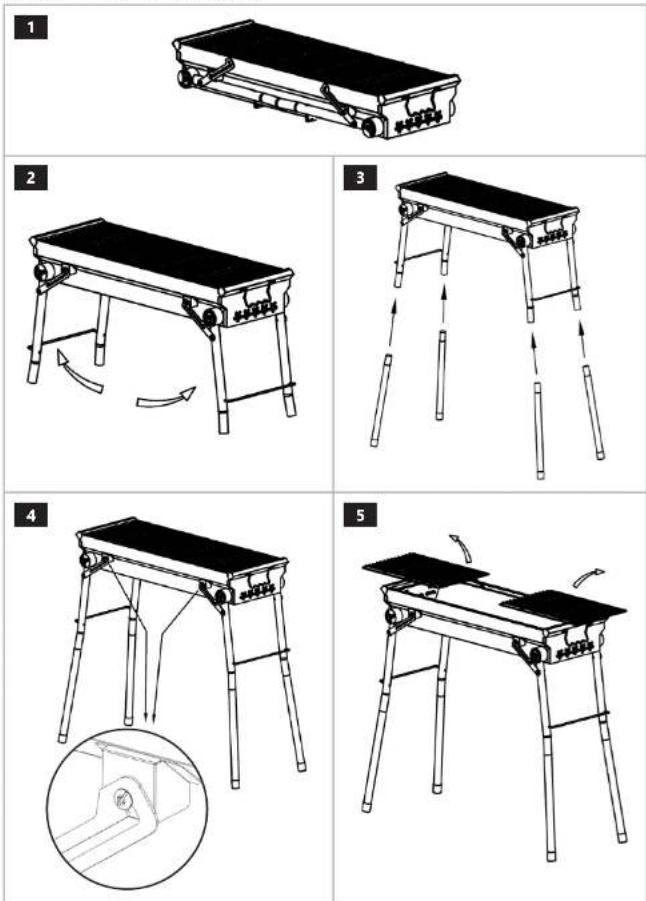 1

2

3

4

5