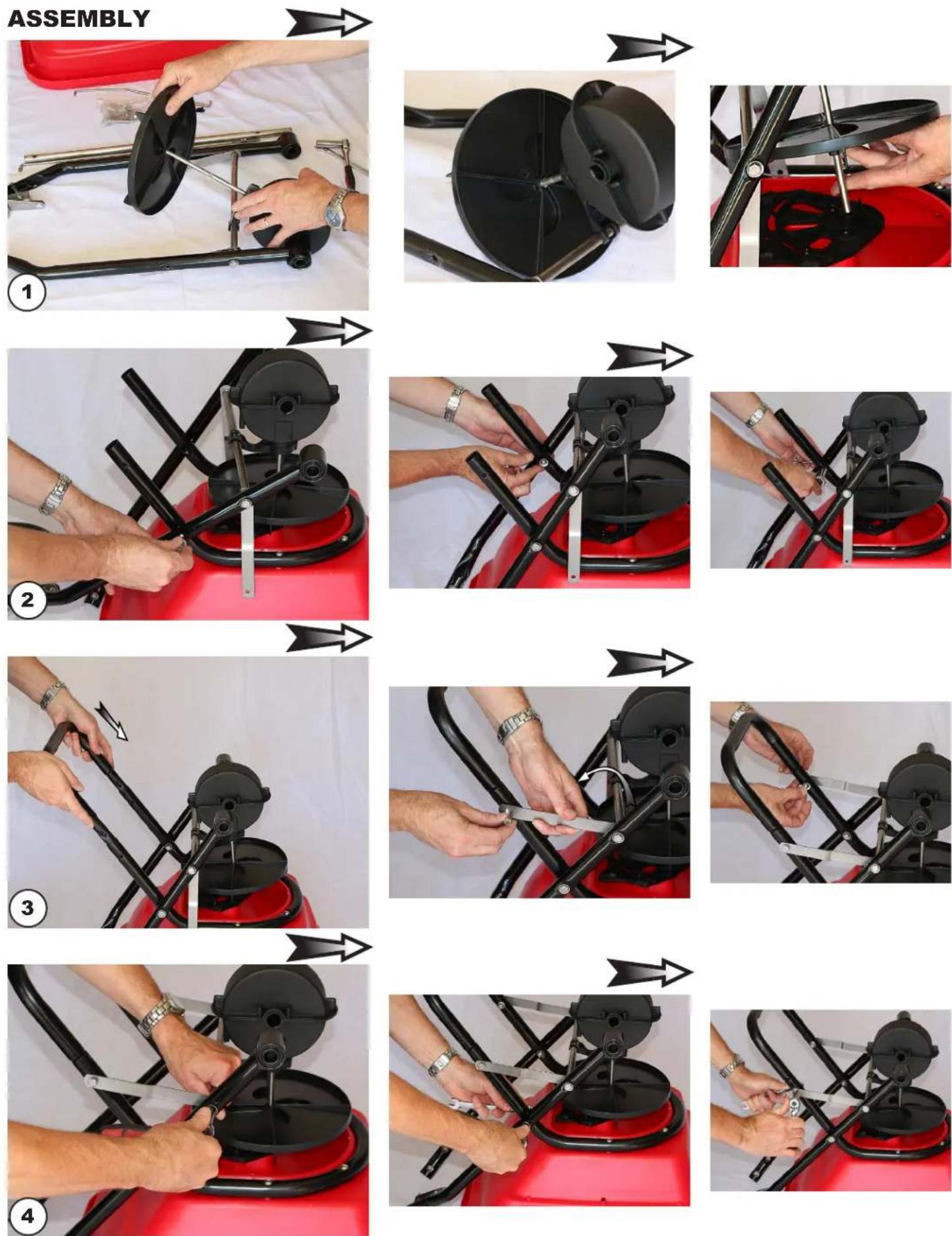 ASSEMBLY

1

2

3

4