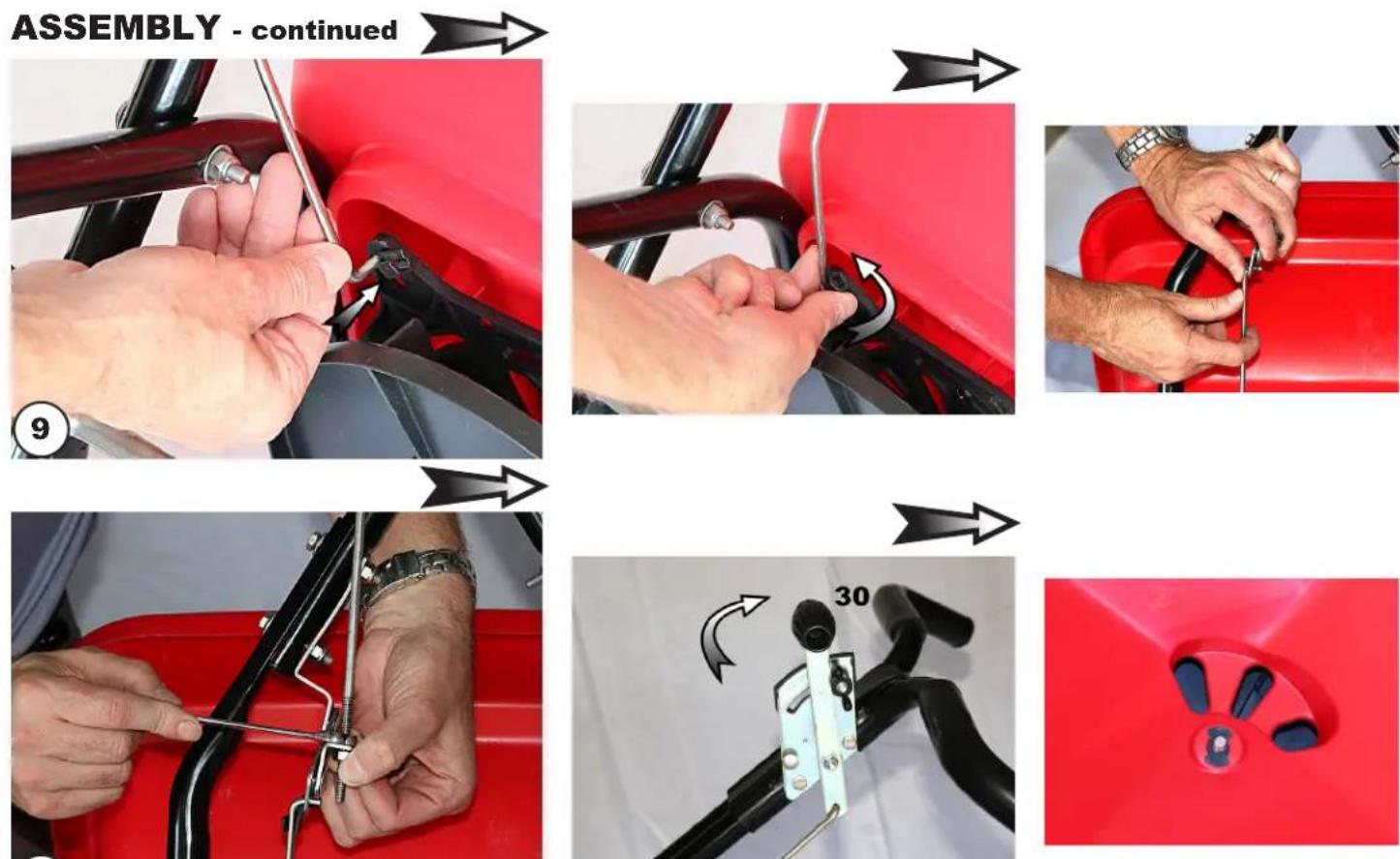 ASSEMBLY - continued

9

30