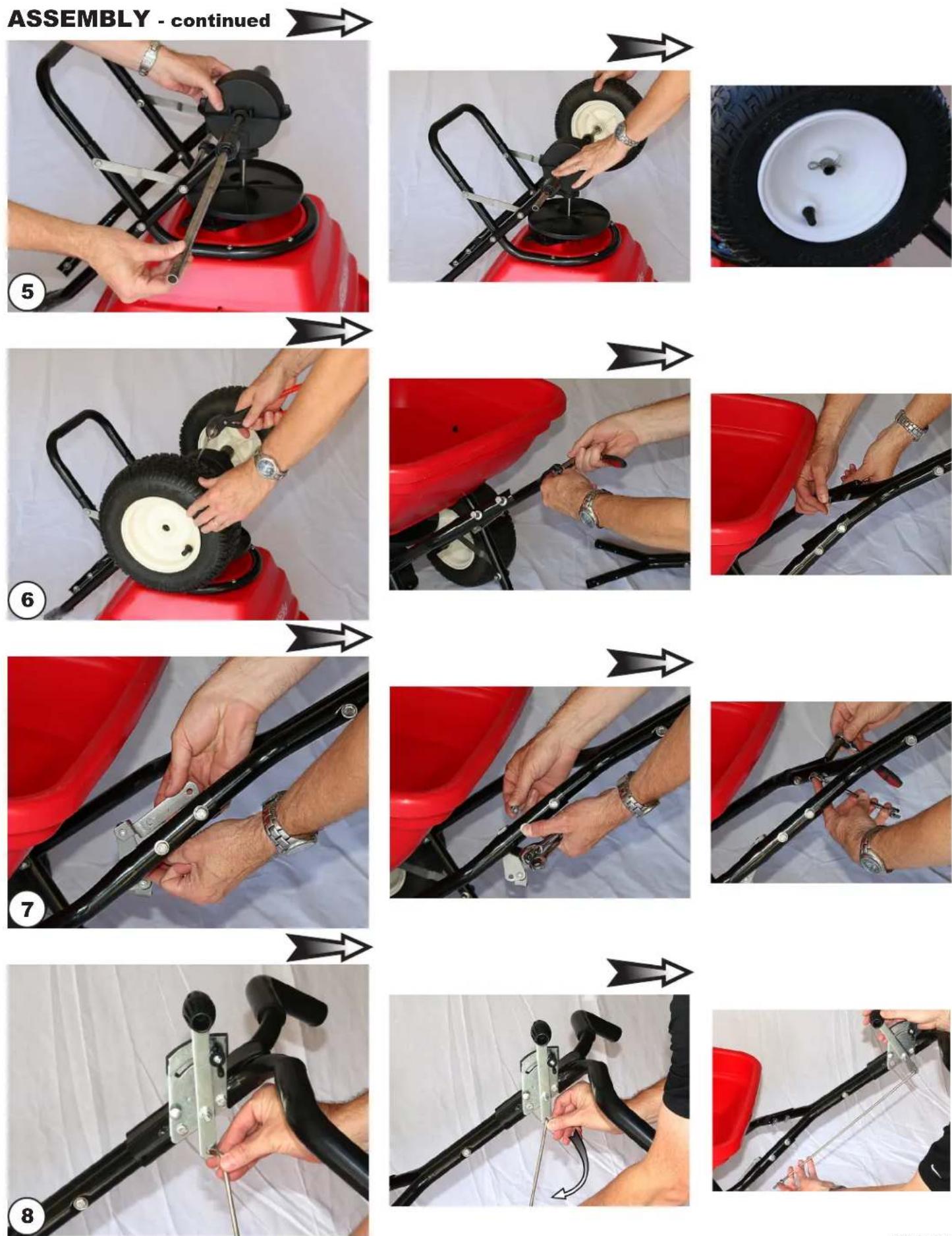 ASSEMBLY - continued

5

6

7

8