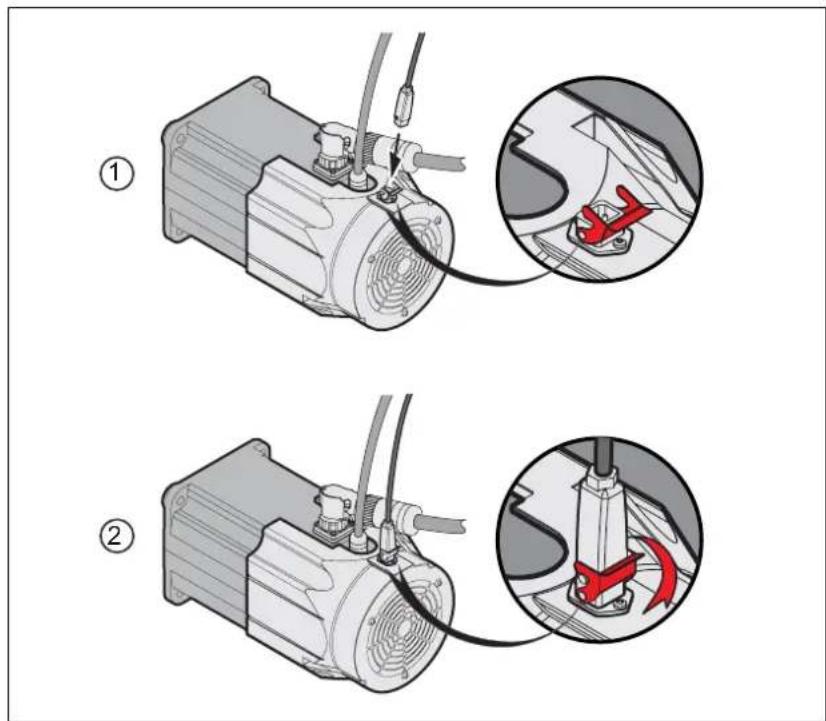 1

2