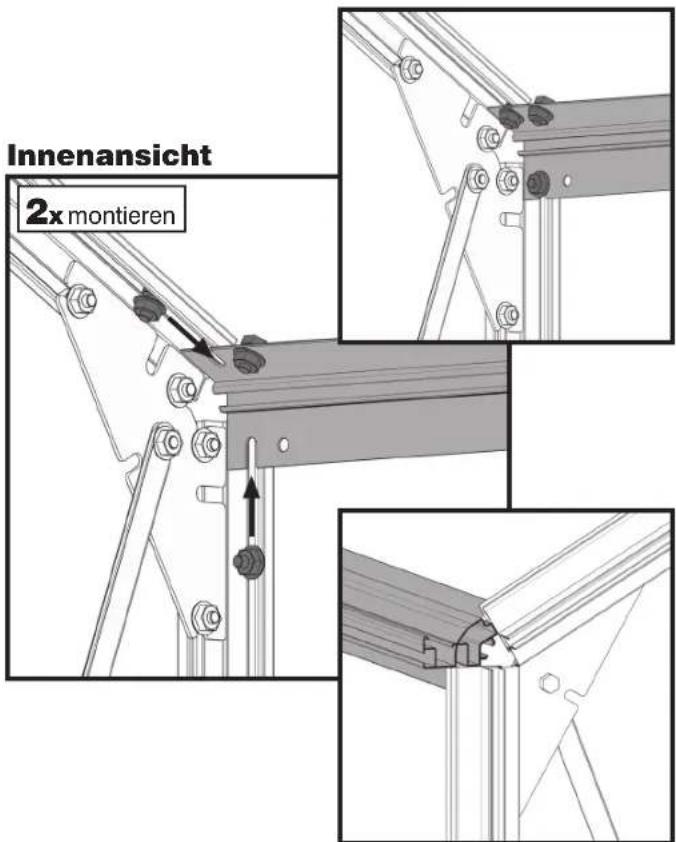 Innenansicht

2x montieren