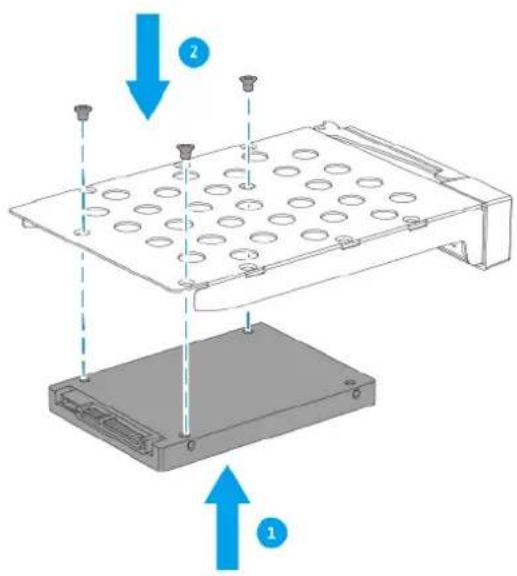 2

1