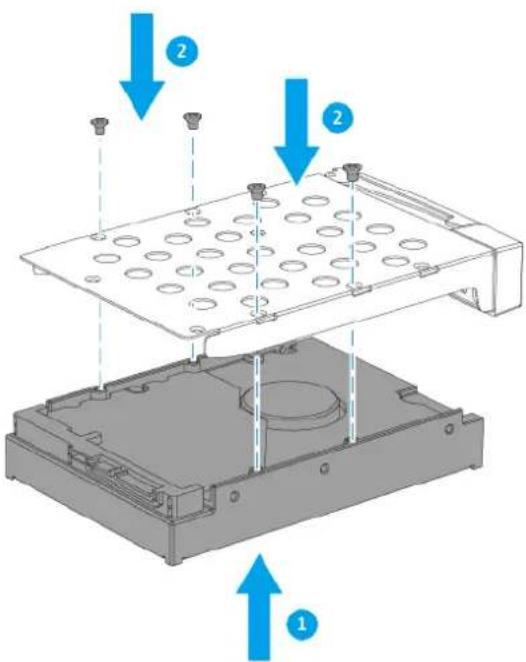 2
2
1