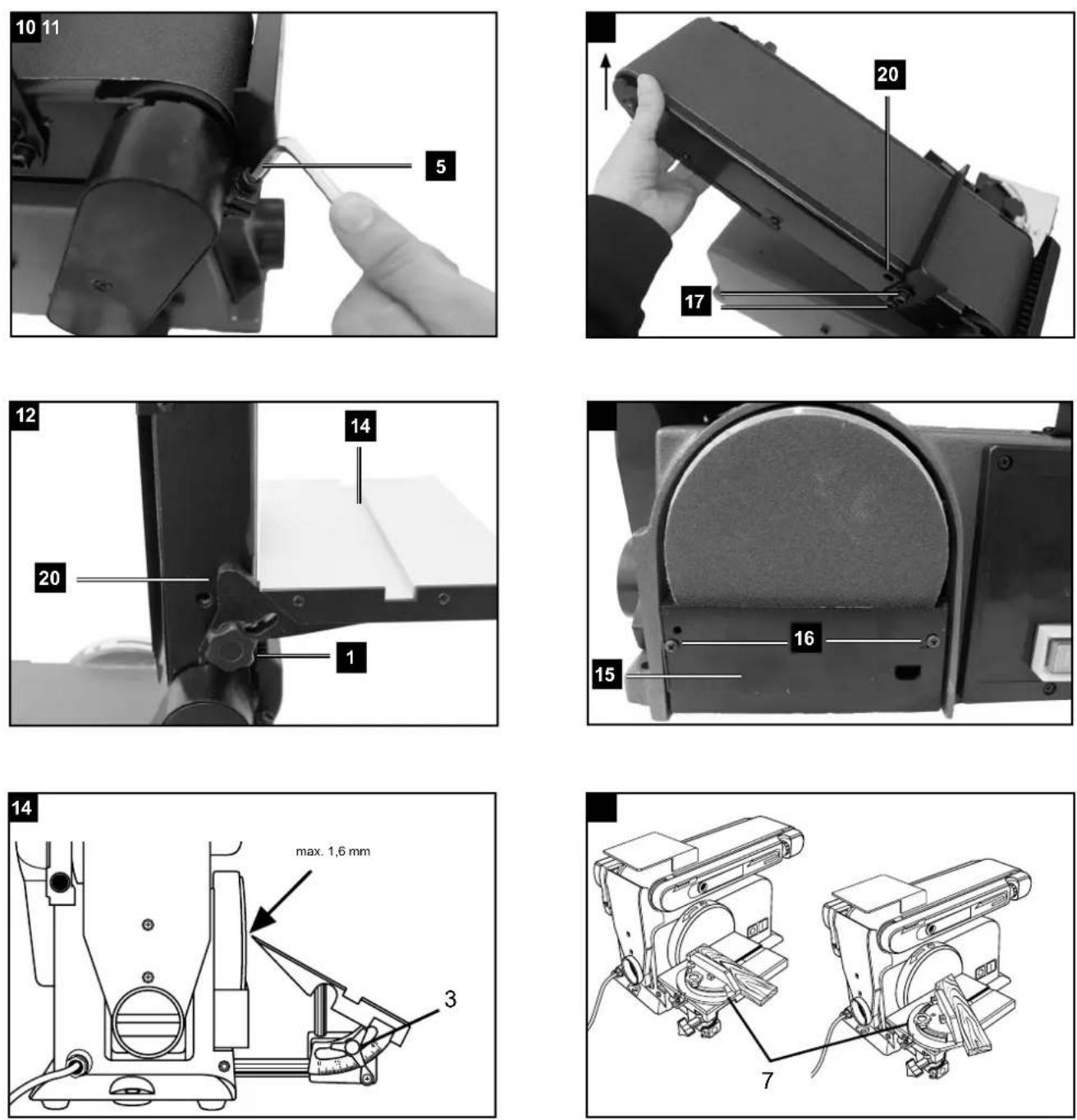 10 11

5

20

17

12

14

20

1

16

15

14

max. 1,6 mm

3

7