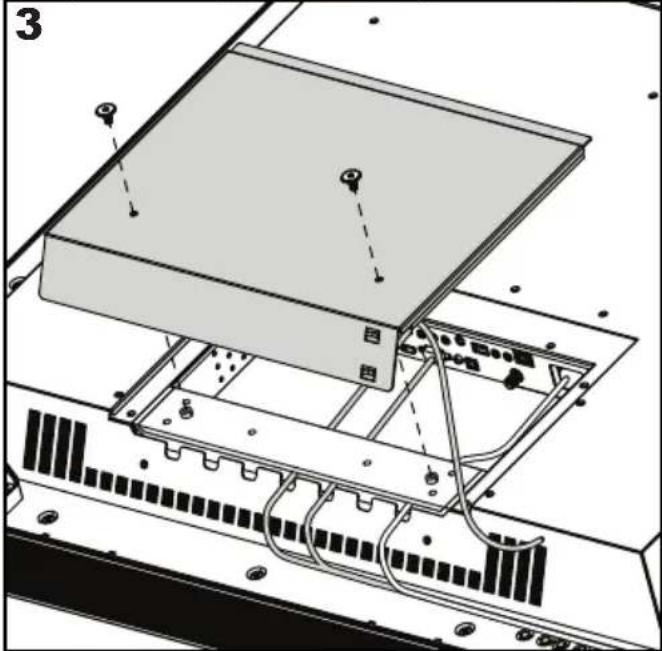 3