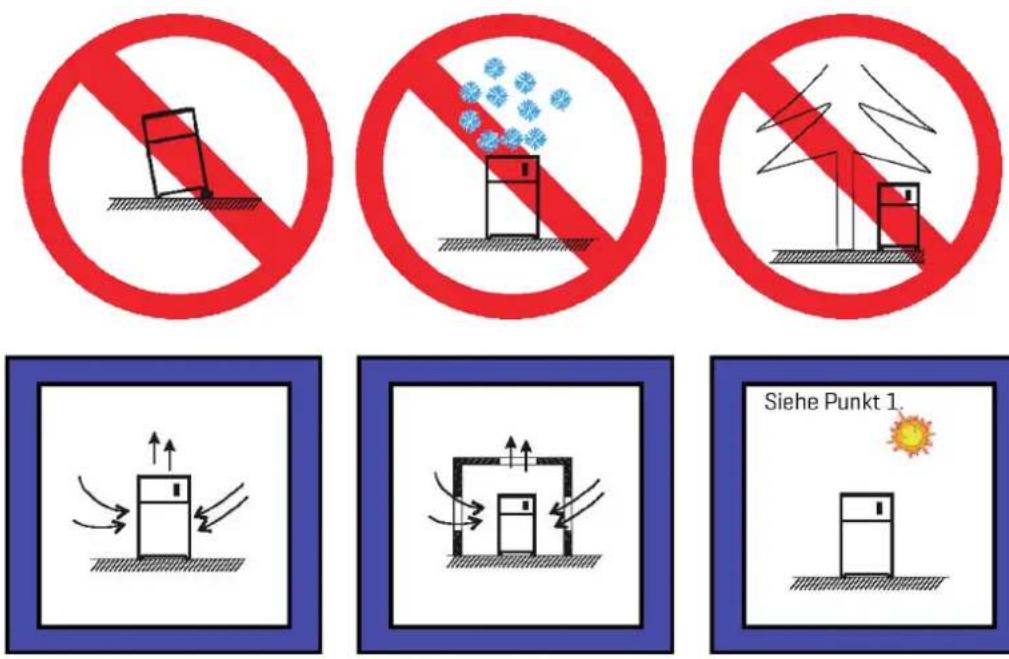 Siehe Punkt 1.