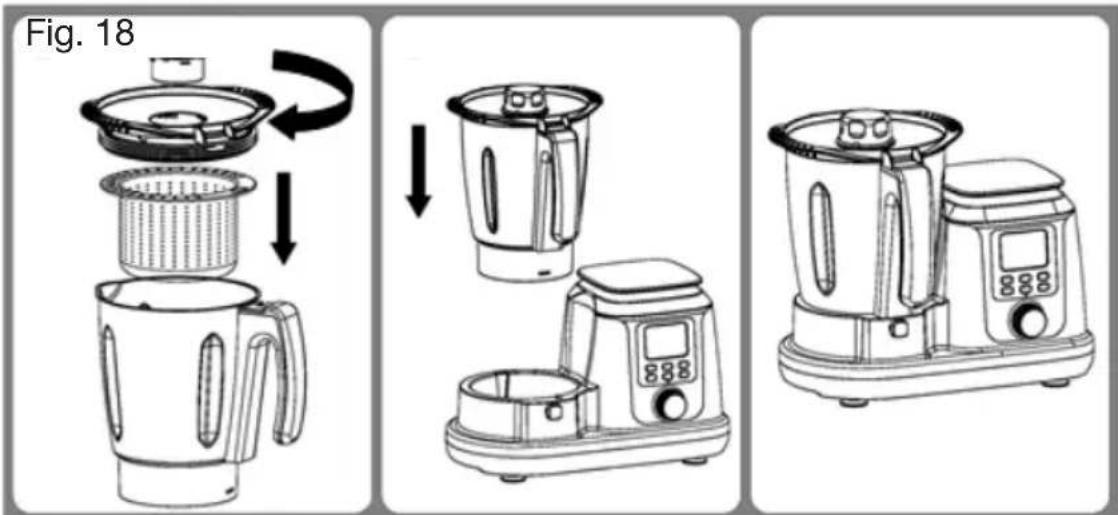 Fig. 18