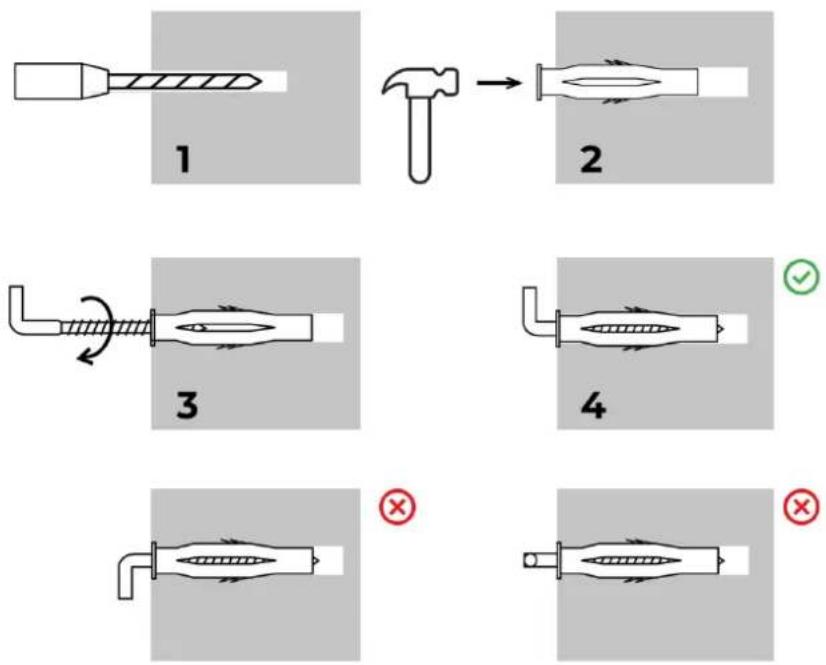 1

2

3

4