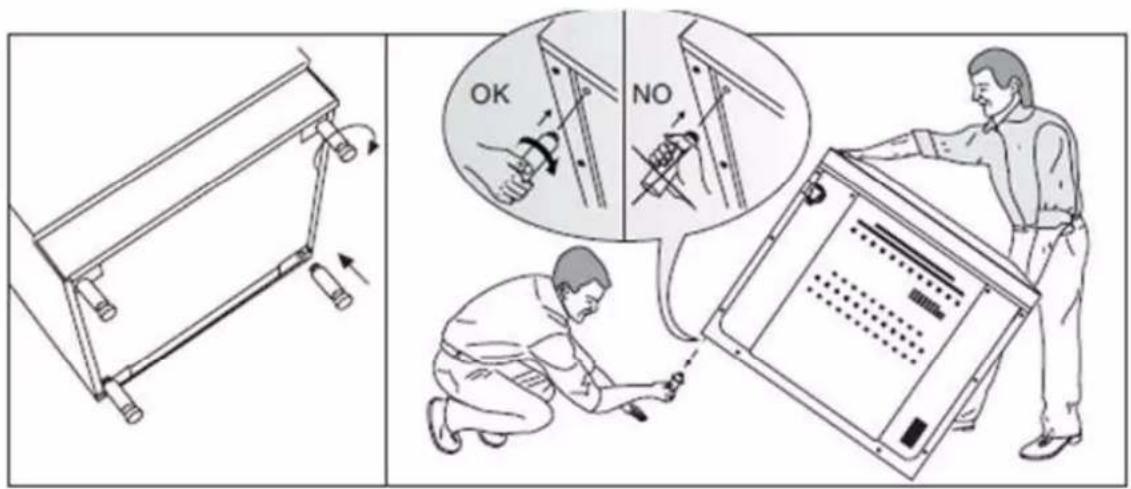 OK

NO