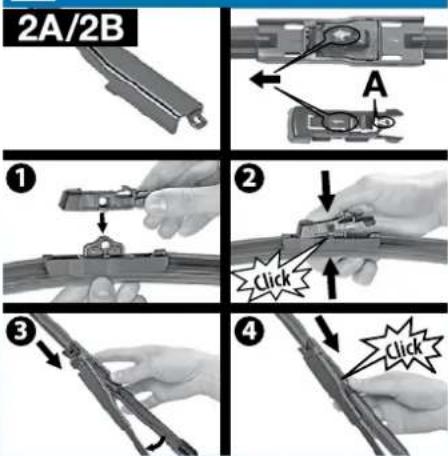 2A/2B

A

1

2

Click

3

4

Click