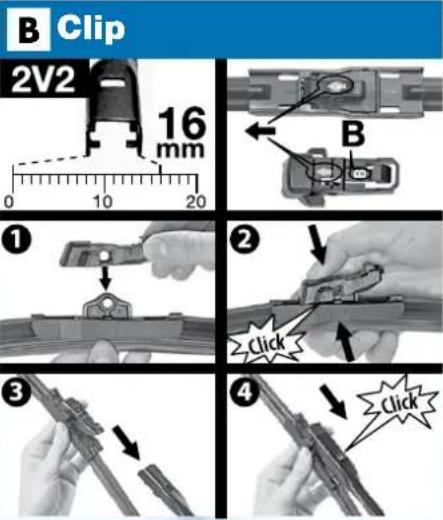 B Clip

2V2

16 mm

0 10 20

B

1

2

Click

3

4

Click