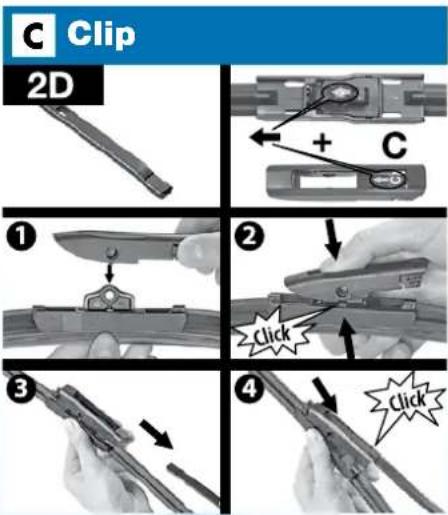 C Clip

2D

+ C

1

2

Click

3

4

Click