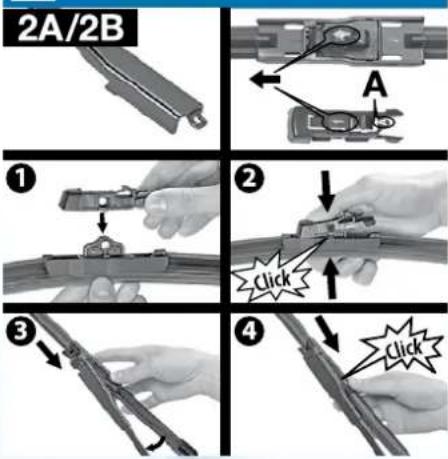 2A/2B

A

1

2

Click

3

4

Click