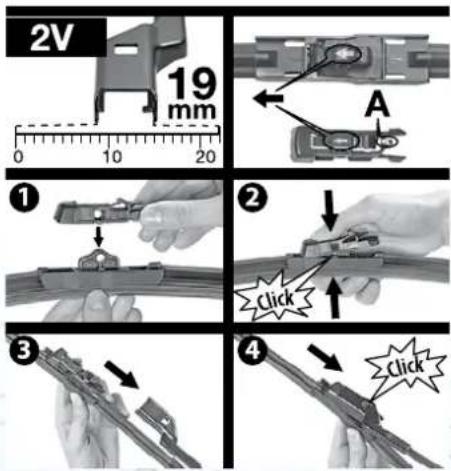 2V

19
mm

0
10
20

A

1

2

Click

3

4

Click