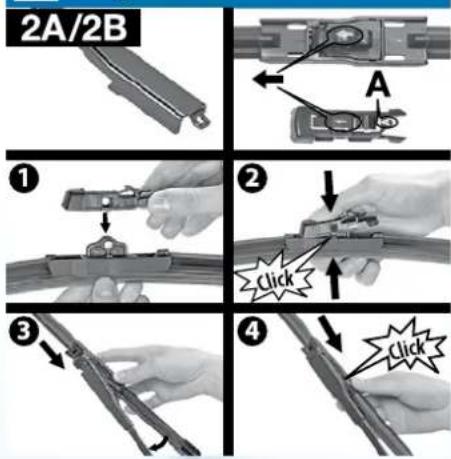 2A/2B

A

1

2

Click

3

4

Click