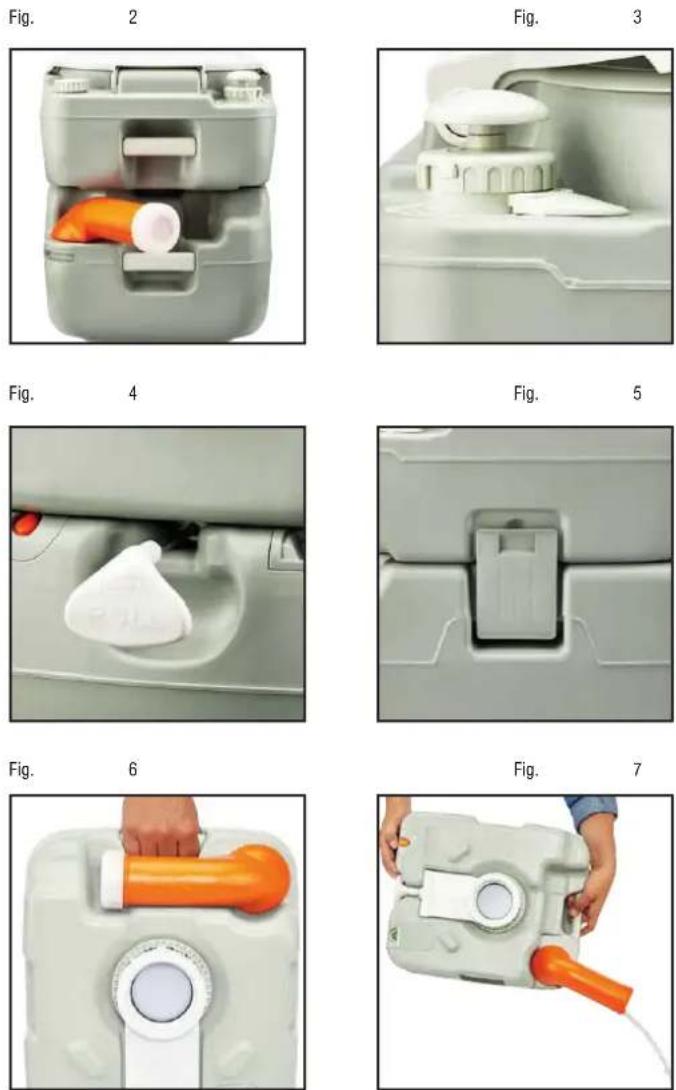 Fig. 2

Fig. 3

Fig. 4

Fig. 5

Fig. 6

Fig. 7