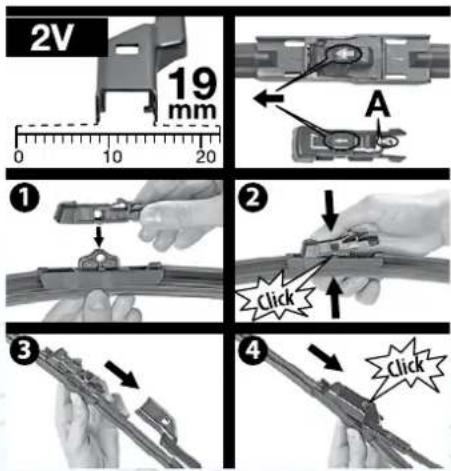 2V

19 mm

0
10
20

A

1

2

Click

3

4

Click