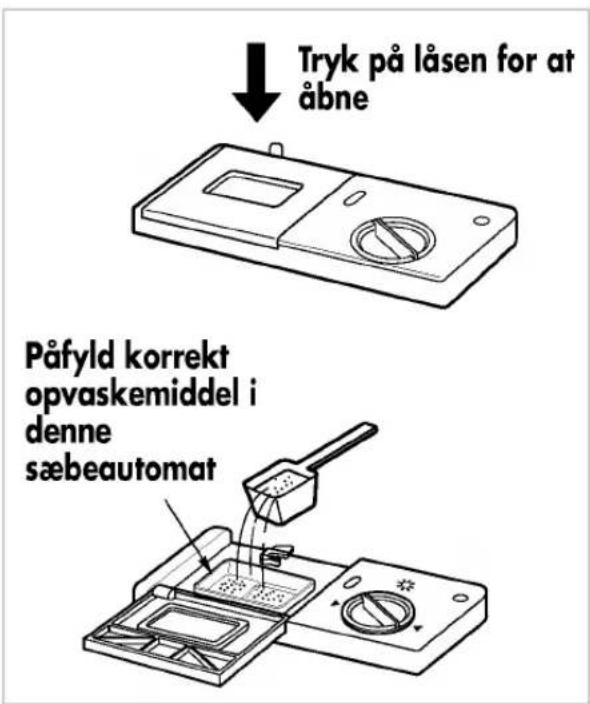 Tryk på låsen for at åbne

Påfyld korrekt opvaskemiddel i denne sæbeautomat